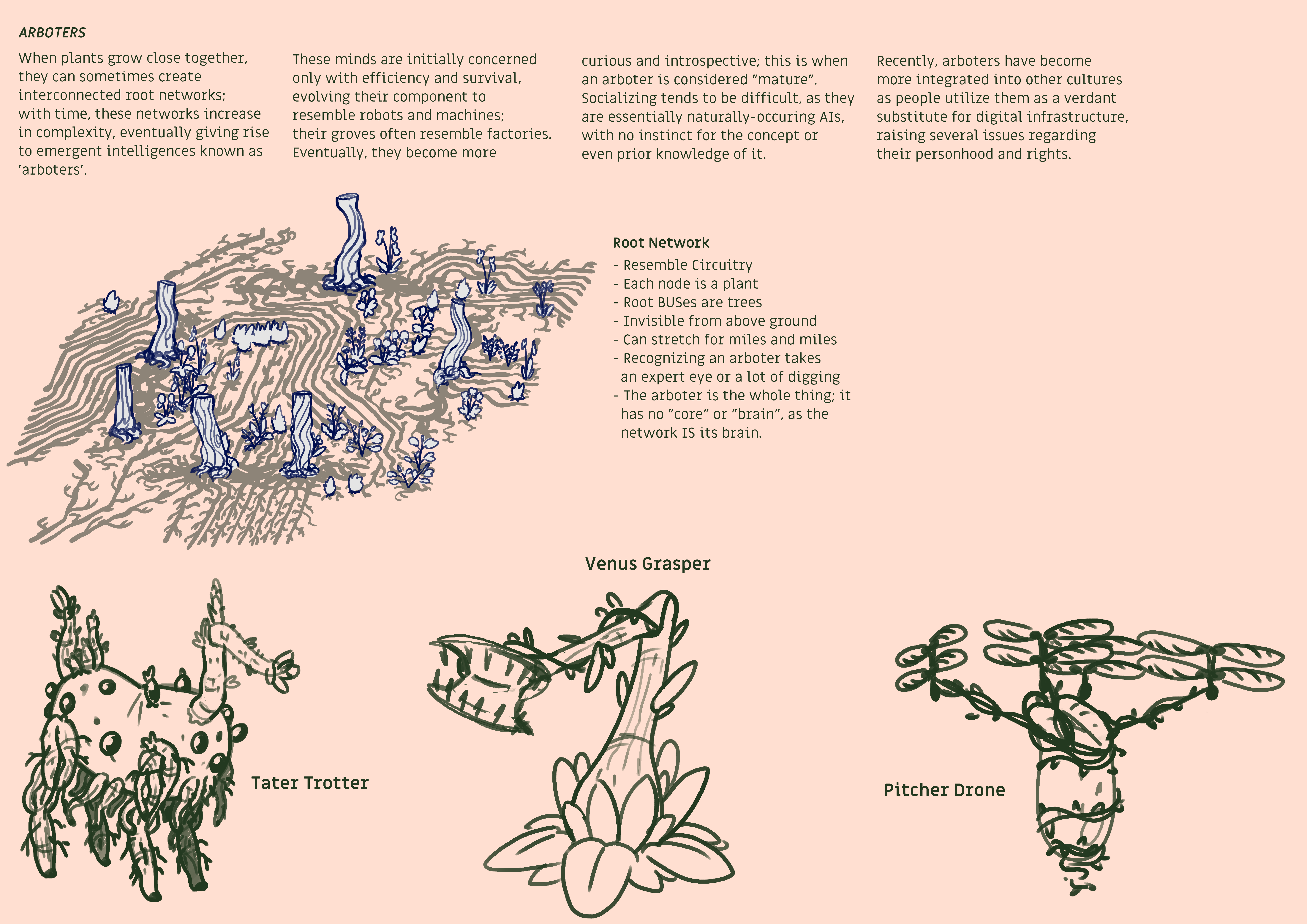 ARBOTERS

When plants grow close together, they can sometimes create interconnected root networks; with time, these networks increase in complexity, eventually giving rise to emergent intelligences known as 'arboters'.

These minds are initially concerned only with efficiency and survival, evolving their component to resemble robots and machines; their groves often resemble factories. Eventually, they become more

curious and introspective; this is when an arboter is considered "mature". Socializing tends to be difficult, as they are essentially naturally-occuring AIs, with no instinct for the concept or even prior knowledge of it.

Recently, arboters have become more integrated into other cultures as people utilize them as a verdant substitute for digital infrastructure, raising several issues regarding their personhood and rights.

Root Network
- Resemble Circuitry
- Each node is a plant
- Root BUSes are trees
- Invisible from above ground
- Can stretch for miles and miles
- Recognizing an arboter takes an expert eye or a lot of digging
- The arboter is the whole thing; it has no "core" or "brain", as the network IS its brain.

Venus Grasper

Tater Trotter

Pitcher Drone